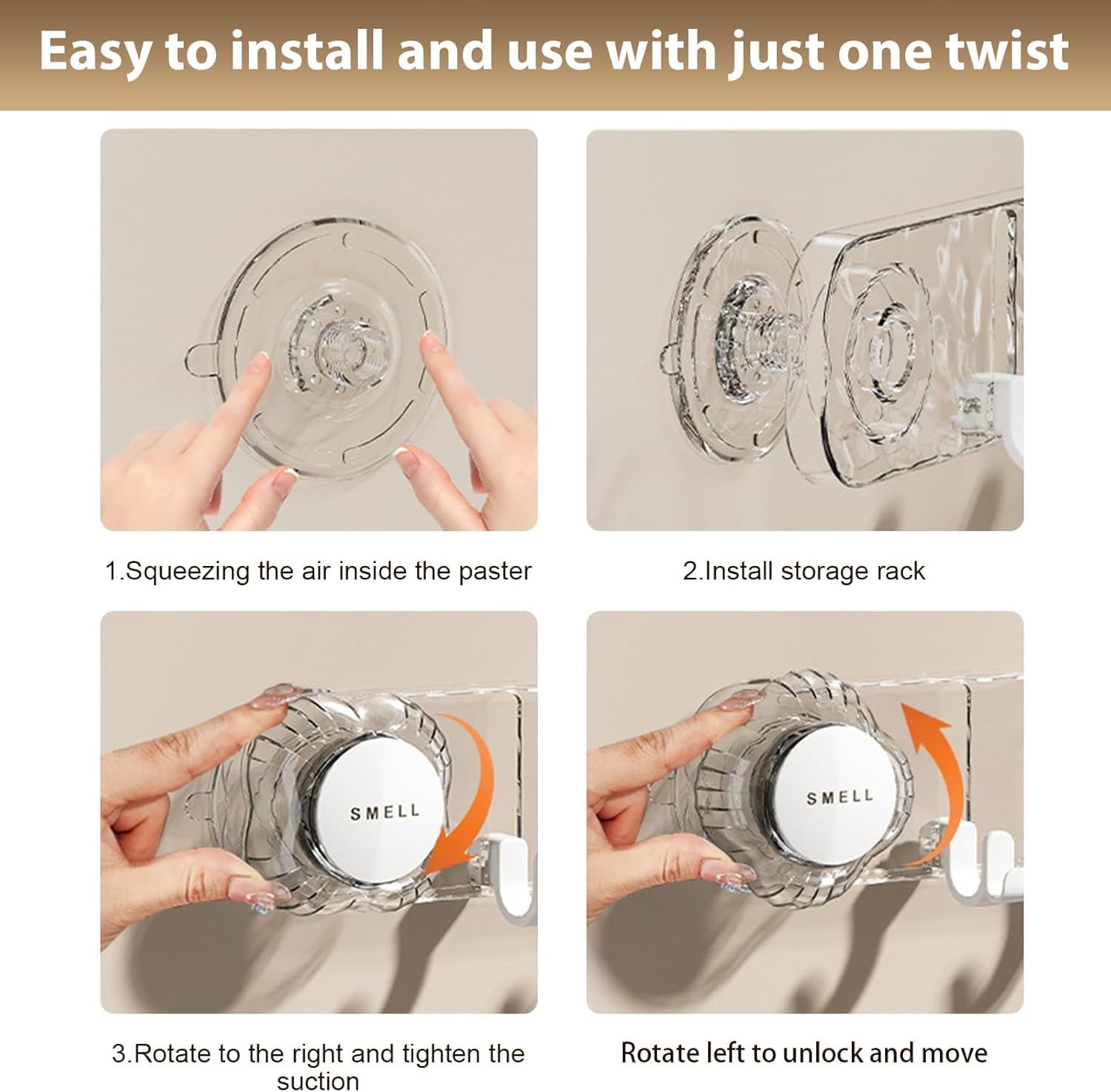 Easy to install and use with just one twist

1.Squeezing the air inside the paster

2.Install storage rack

SMELL

SMELL

3.Rotate to the right and tighten the suction

Rotate left to unlock and move